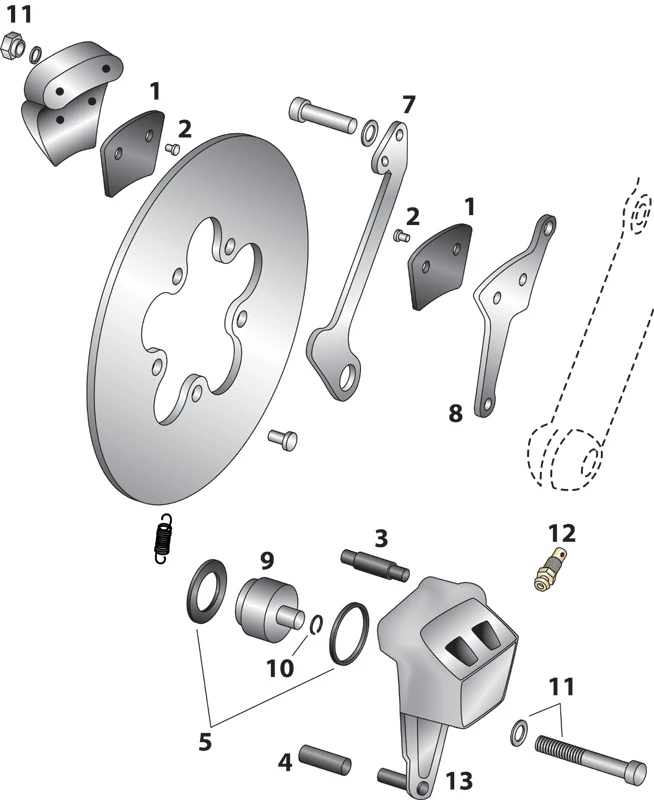 11
1
2
7
2
1
8
3
12
9
10
5
11
4
13